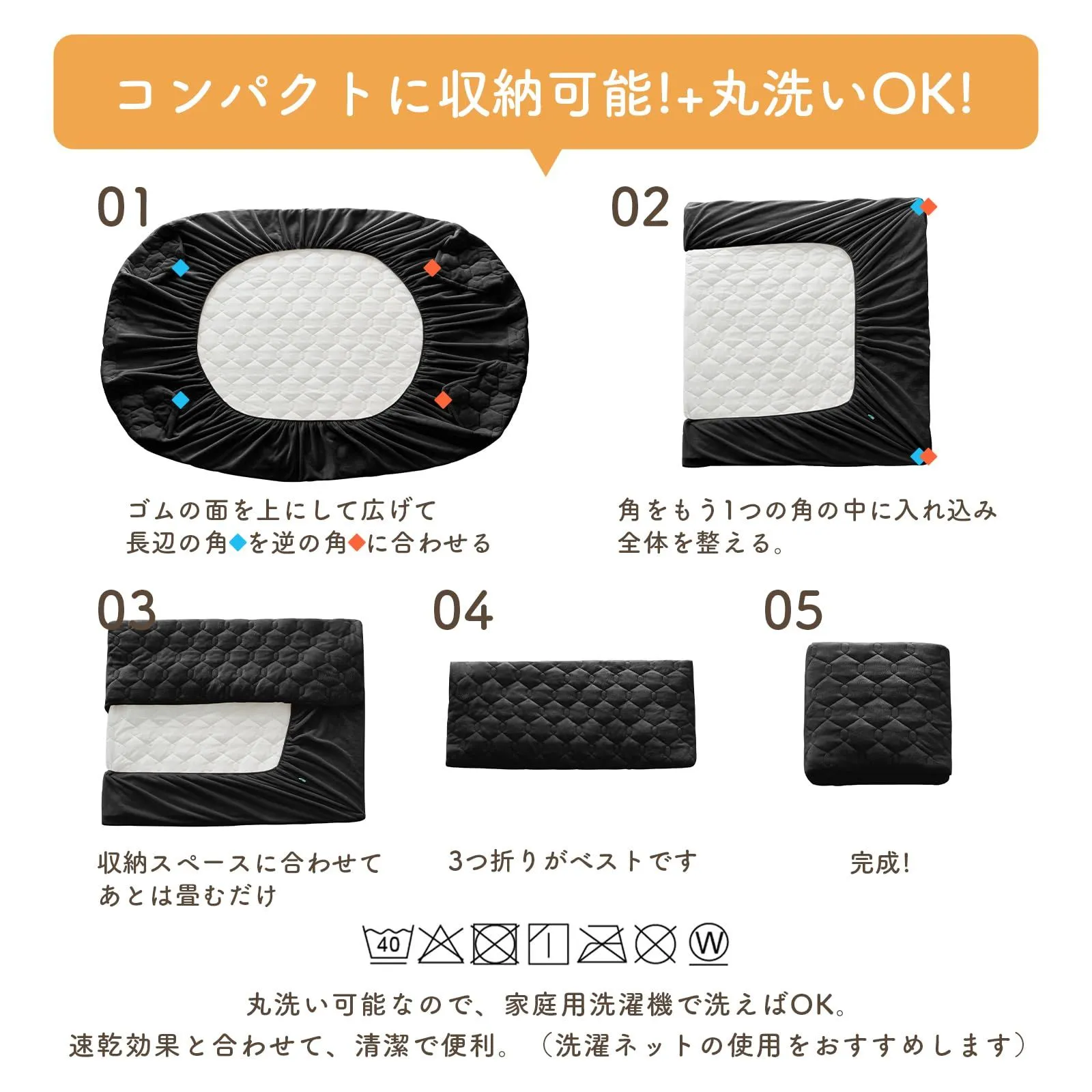 コンパクトに収納可能!+丸洗いOK!

01

ゴムの面を上にして広げて
長辺の角◆を逆の角◆に合わせる

02

角をもう1つの角の中に入れ込み
全体を整える。

03

収納スペースに合わせて
あとは畳むだけ

04

3つ折りがベストです

05

完成!

40

W

丸洗い可能なので、家庭用洗濯機で洗えばOK。
速乾効果と合わせて、清潔で便利。（洗濯ネットの使用をおすすめします）