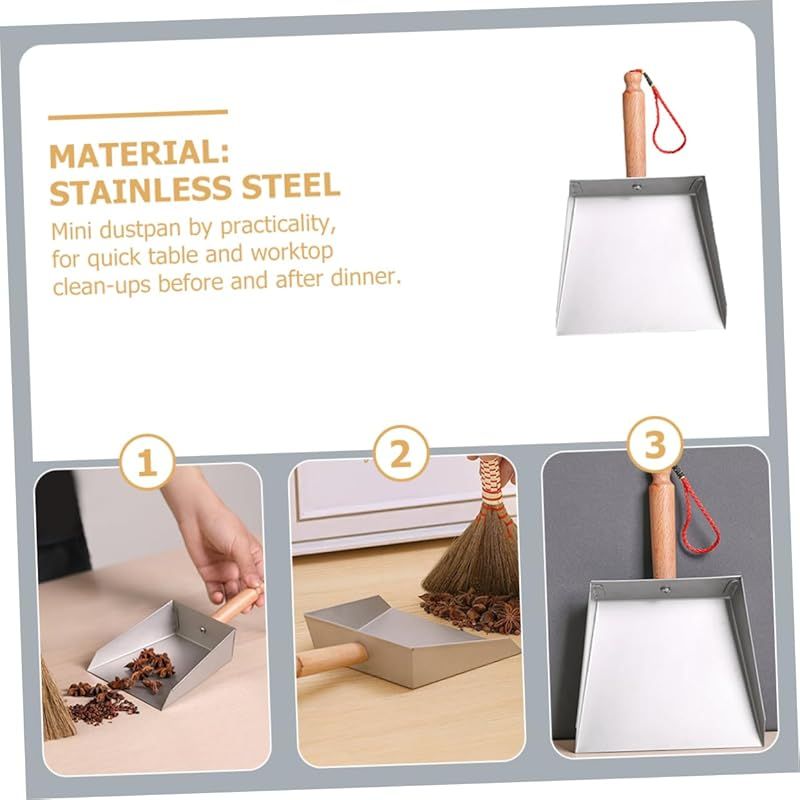 MATERIAL:
STAINLESS STEEL

Mini dustpan by practicality, for quick table and worktop clean-ups before and after dinner.

1

2

3