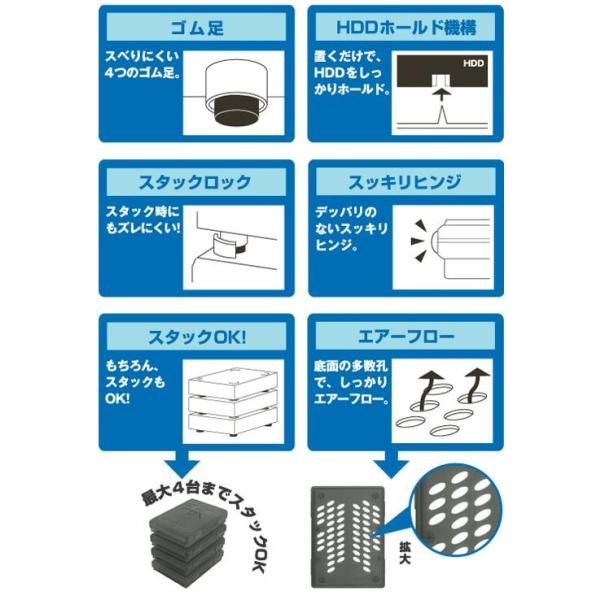 ゴム足

スベりにくい4つのゴム足。

HDDホールド機構

置くだけで、HDDをしっかりホールド。

HDD

スタックロック

スタック時にもズレにくい!

スッキリヒンジ

デッパリのないスッキリヒンジ。

スタックOK!

もちろん、スタックもOK!

エアーフロー

底面の多数孔で、しっかりエアーフロー。

最大4台までスタックOK

拡大