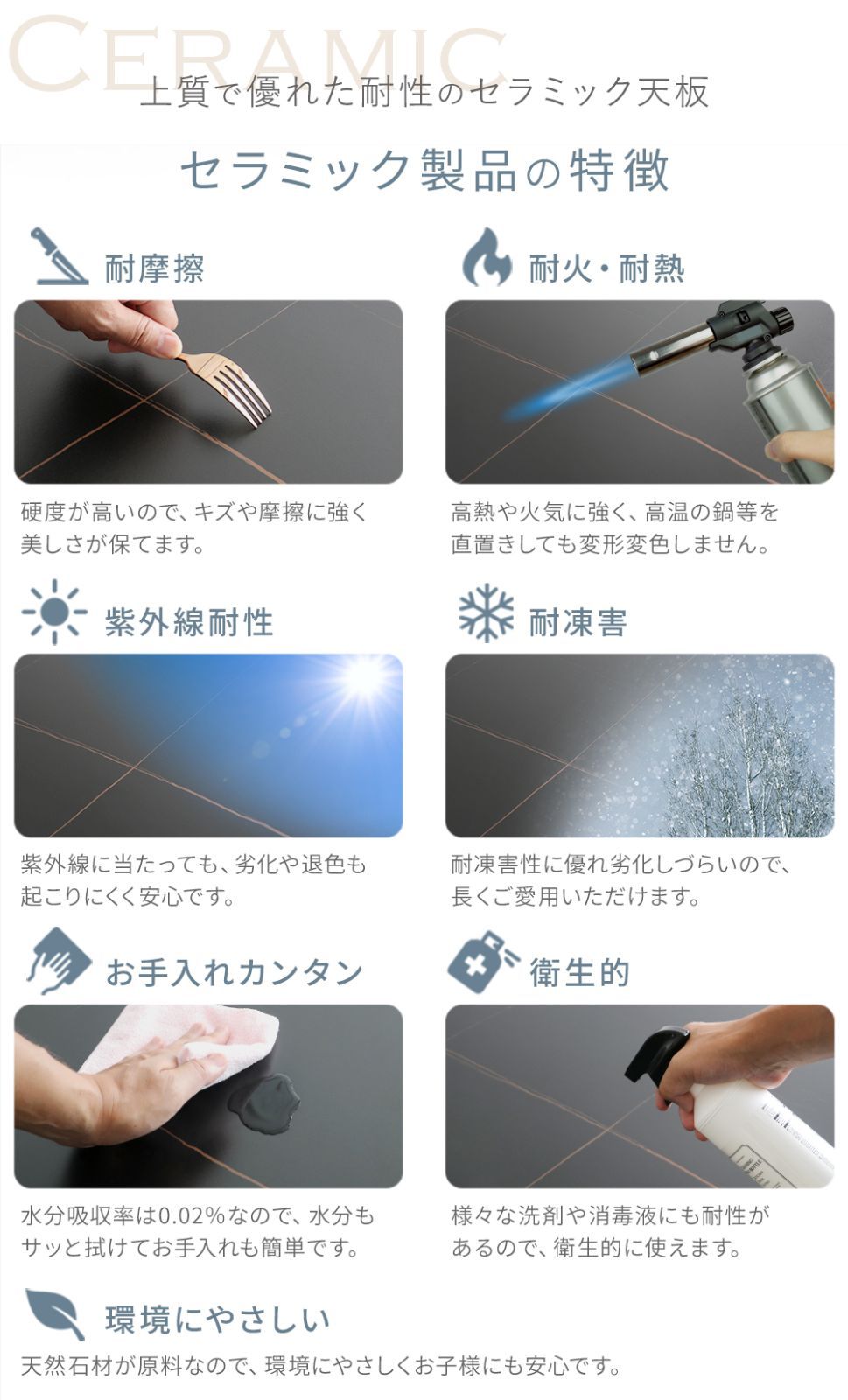 CERAMIC

上質で優れた耐性のセラミック天板

セラミック製品の特徴

耐摩擦

硬度が高いので、キズや摩擦に強く美しさが保てます。

耐火・耐熱

高熱や火気に強く、高温の鍋等を直置きしても変形変色しません。

紫外線耐性

紫外線に当たっても、劣化や退色も起こりにくく安心です。

耐凍害

耐凍害性に優れ劣化しづらいので、長くご愛用いただけます。

お手入れカンタン

水分吸収率は0.02%なので、水分もサッと拭けてお手入れも簡単です。

衛生的

様々な洗剤や消毒液にも耐性があるので、衛生的に使えます。

環境にやさしい

天然石材が原料なので、環境にやさしくお子様にも安心です。