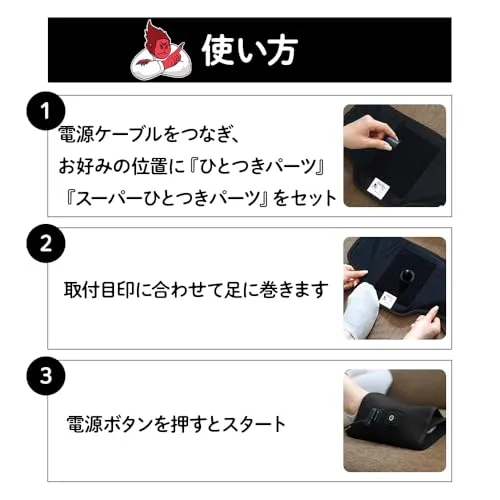 使い方

1

電源ケーブルをつなぎ、
お好みの位置に『ひとつきパーツ』
『スーパーひとつきパーツ』をセット

2

取付目印に合わせて足に巻きます

3

電源ボタンを押すとスタート