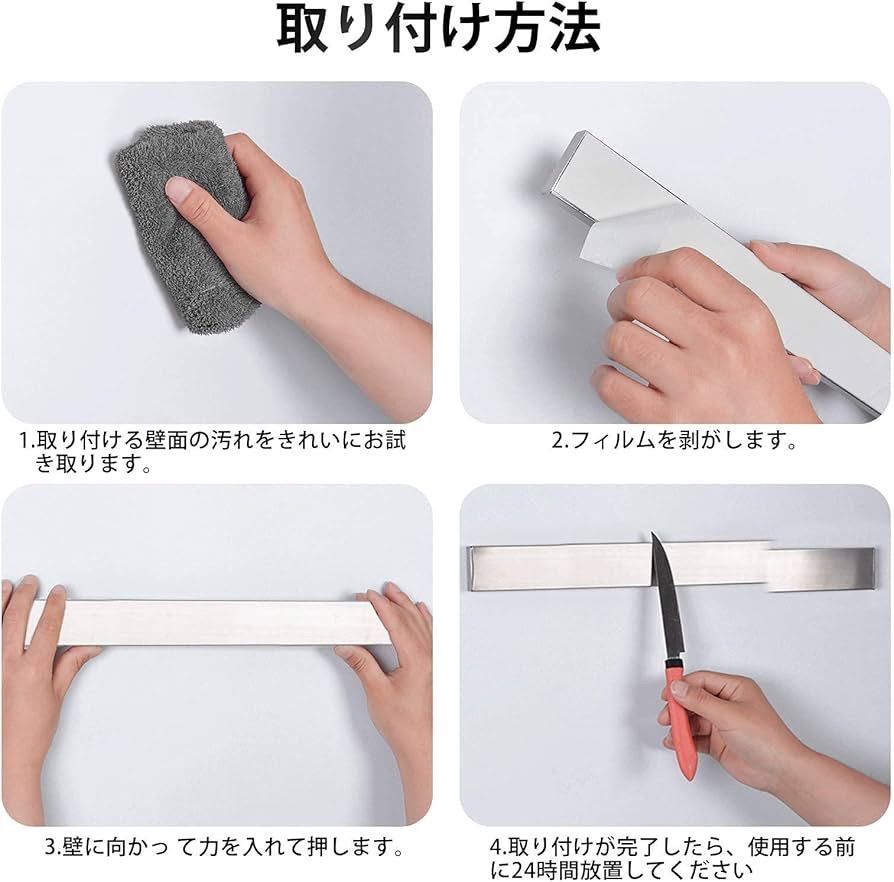 取り付け方法

1.取り付ける壁面の汚れをきれいにお試き取ります。

2.フィルムを剥がします。

3.壁に向かって力を入れて押します。

4.取り付けが完了したら、使用する前に24時間放置してください