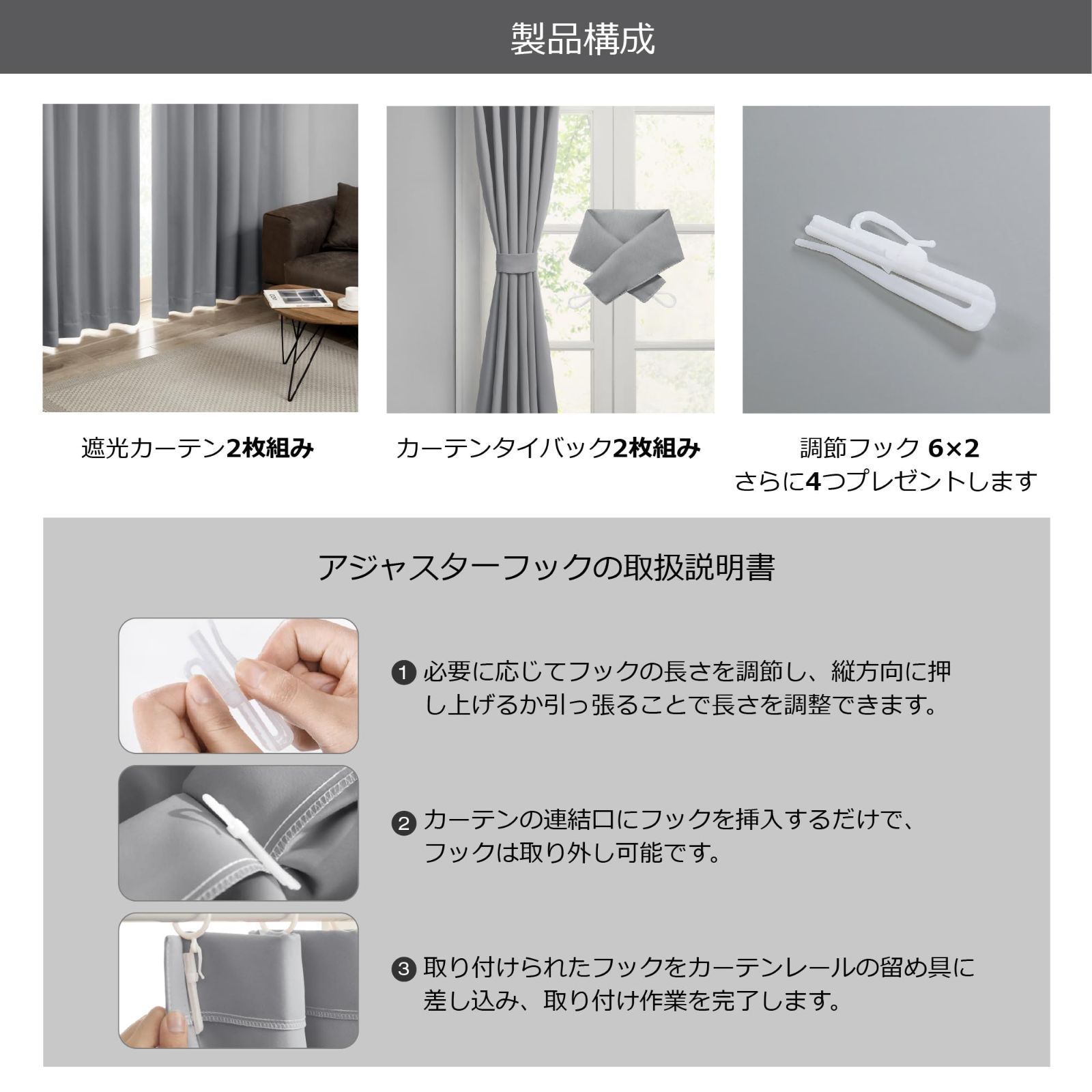 製品構成

遮光カーテン2枚組み

カーテンタイバック2枚組み

調節フック 6×2
さらに4つプレゼントします

アジャスターフックの取扱説明書

❶ 必要に応じてフックの長さを調節し、縦方向に押し上げるか引っ張ることで長さを調整できます。

❷ カーテンの連結口にフックを挿入するだけで、フックは取り外し可能です。

❸ 取り付けられたフックをカーテンレールの留め具に差し込み、取り付け作業を完了します。