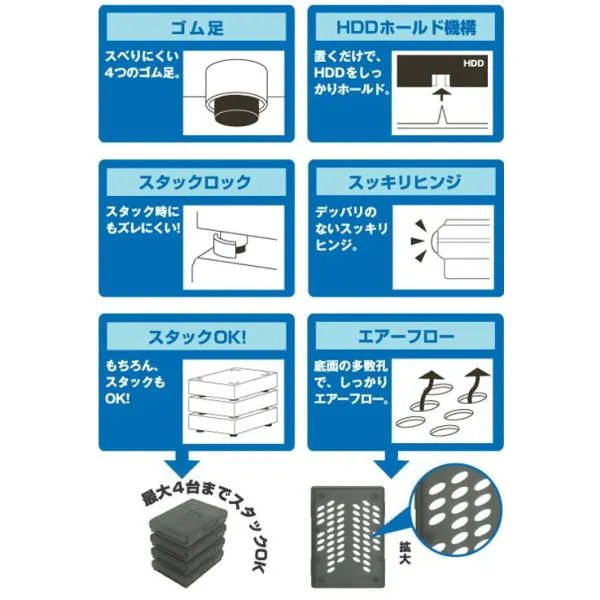 ゴム足

スベりにくい4つのゴム足。

HDDホールド機構

置くだけで、HDDをしっかりホールド。

HDD

スタックロック

スタック時にもズレにくい!

スッキリヒンジ

デッパリのないスッキリヒンジ。

スタックOK!

もちろん、スタックもOK!

エアーフロー

底面の多数孔で、しっかりエアーフロー。

最大4台までスタックOK

拡大