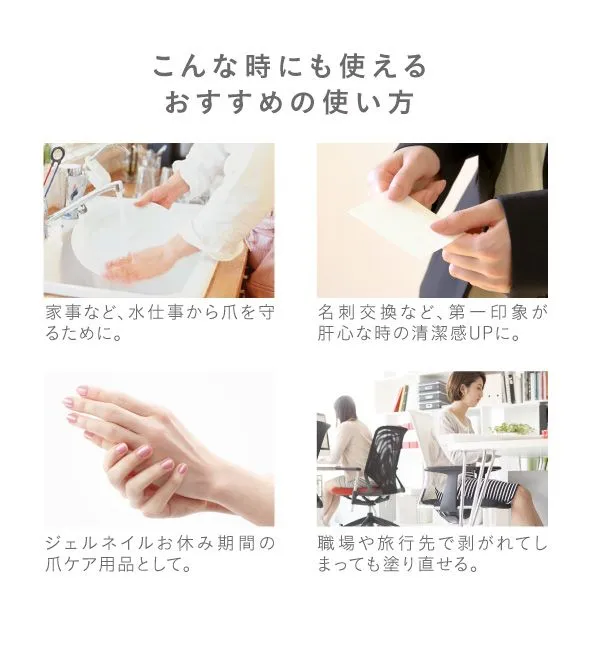 こんな時にも使える
おすすめの使い方

家事など、水仕事から爪を守るために。

名刺交換など、第一印象が肝心な時の清潔感UPに。

ジェルネイルお休み期間の爪ケア用品として。

職場や旅行先で剥がれてしまっても塗り直せる。