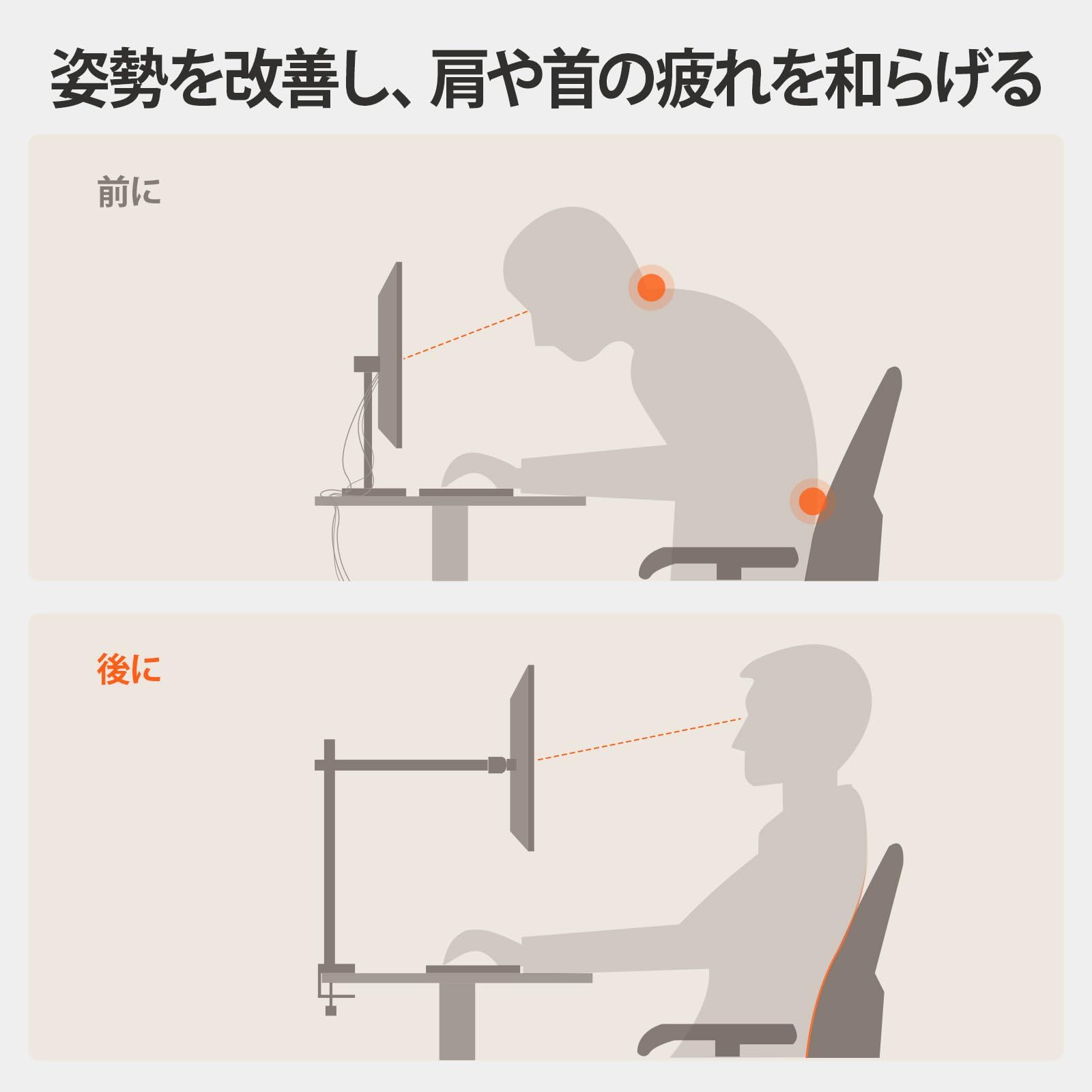 姿勢を改善し、肩や首の疲れを和らげる

前に

後に