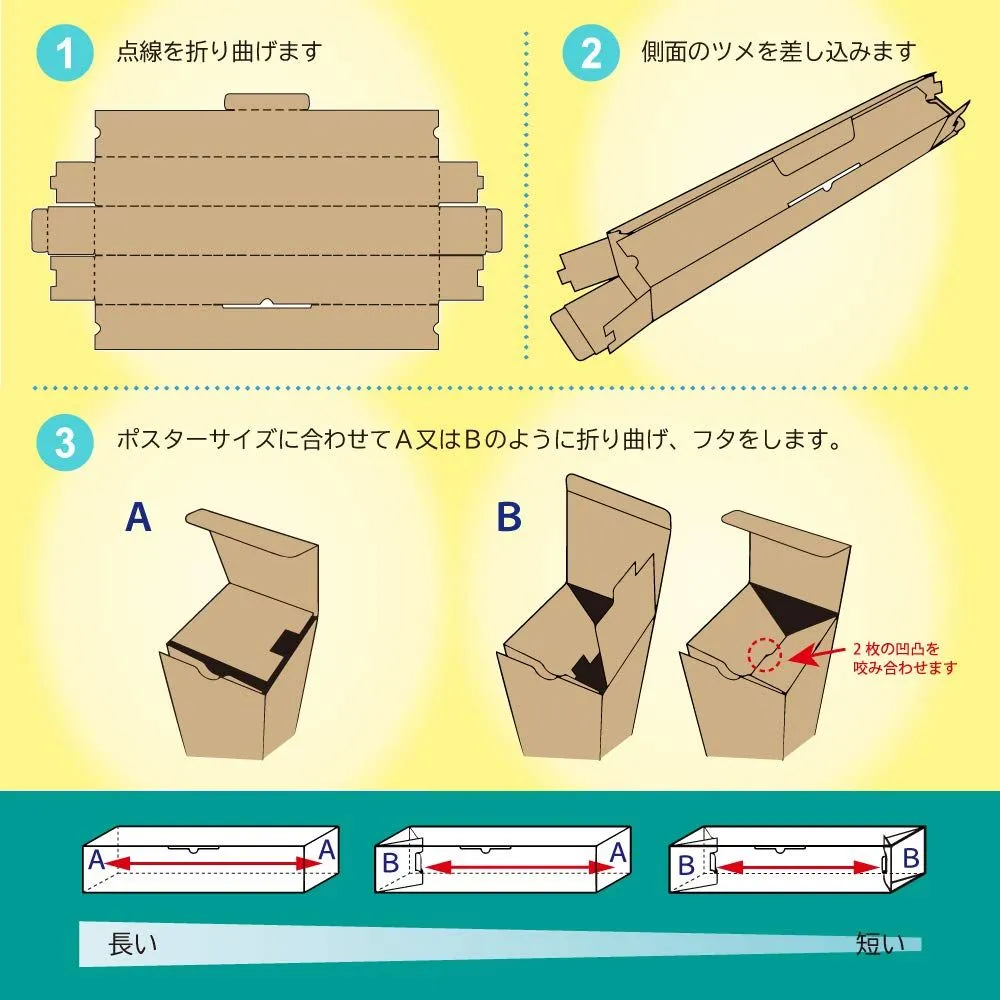 1 点線を折り曲げます

2 側面のツメを差し込みます

3 ポスターサイズに合わせてA又はBのように折り曲げ、フタをします。

A

B

2枚の凹凸を咬み合わせます

A A

B A

B B

長い

短い