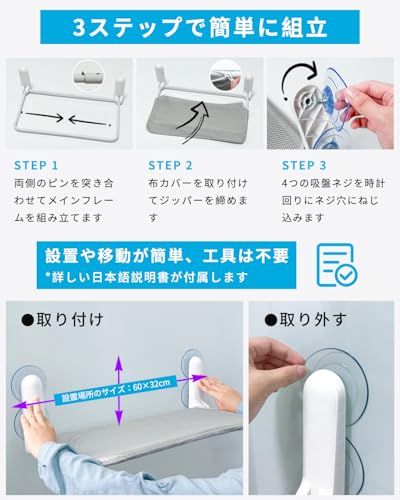 3ステップで簡単に組立

STEP 1
両側のピンを突き合わせてメインフレームを組み立てます

STEP 2
布カバーを取り付けてジッパーを締めます

STEP 3
4つの吸盤ネジを時計回りにネジ穴にねじ込みます

設置や移動が簡単、工具は不要
*詳しい日本語説明書が付属します

●取り付け

設置場所のサイズ：60×32cm

●取り外す