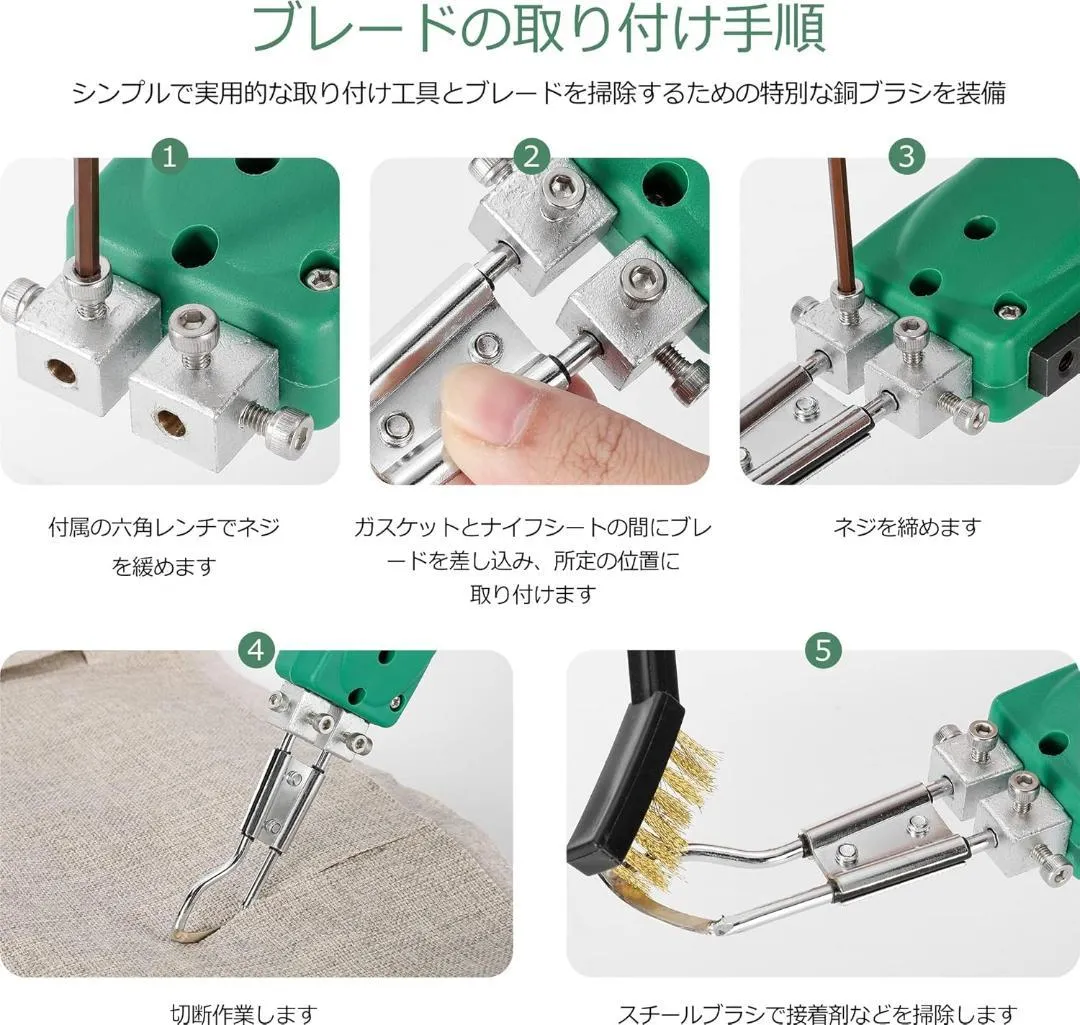 ブレードの取り付け手順

シンプルで実用的な取り付け工具とブレードを掃除するための特別な銅ブラシを装備

1

付属の六角レンチでネジを緩めます

2

ガスケットとナイフシートの間にブレードを差し込み、所定の位置に取り付けます

3

ネジを締めます

4

切断作業します

5

スチールブラシで接着剤などを掃除します