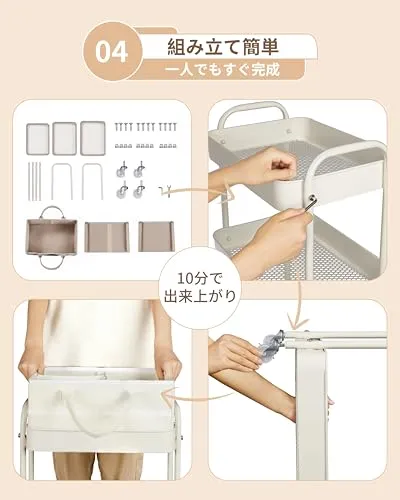 04
組み立て簡単
一人でもすぐ完成

10分で
出来上がり