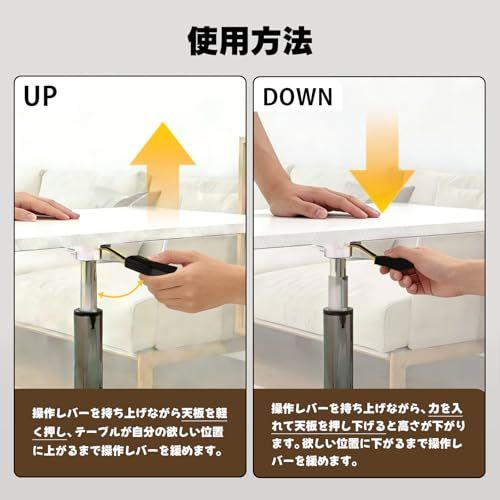 使用方法

UP

操作レバーを持ち上げながら天板を軽く押し、テーブルが自分の欲しい位置に上がるまで操作レバーを緩めます。

DOWN

操作レバーを持ち上げながら、力を入れて天板を押し下げると高さが下がります。欲しい位置に下がるまで操作レバーを緩めます。