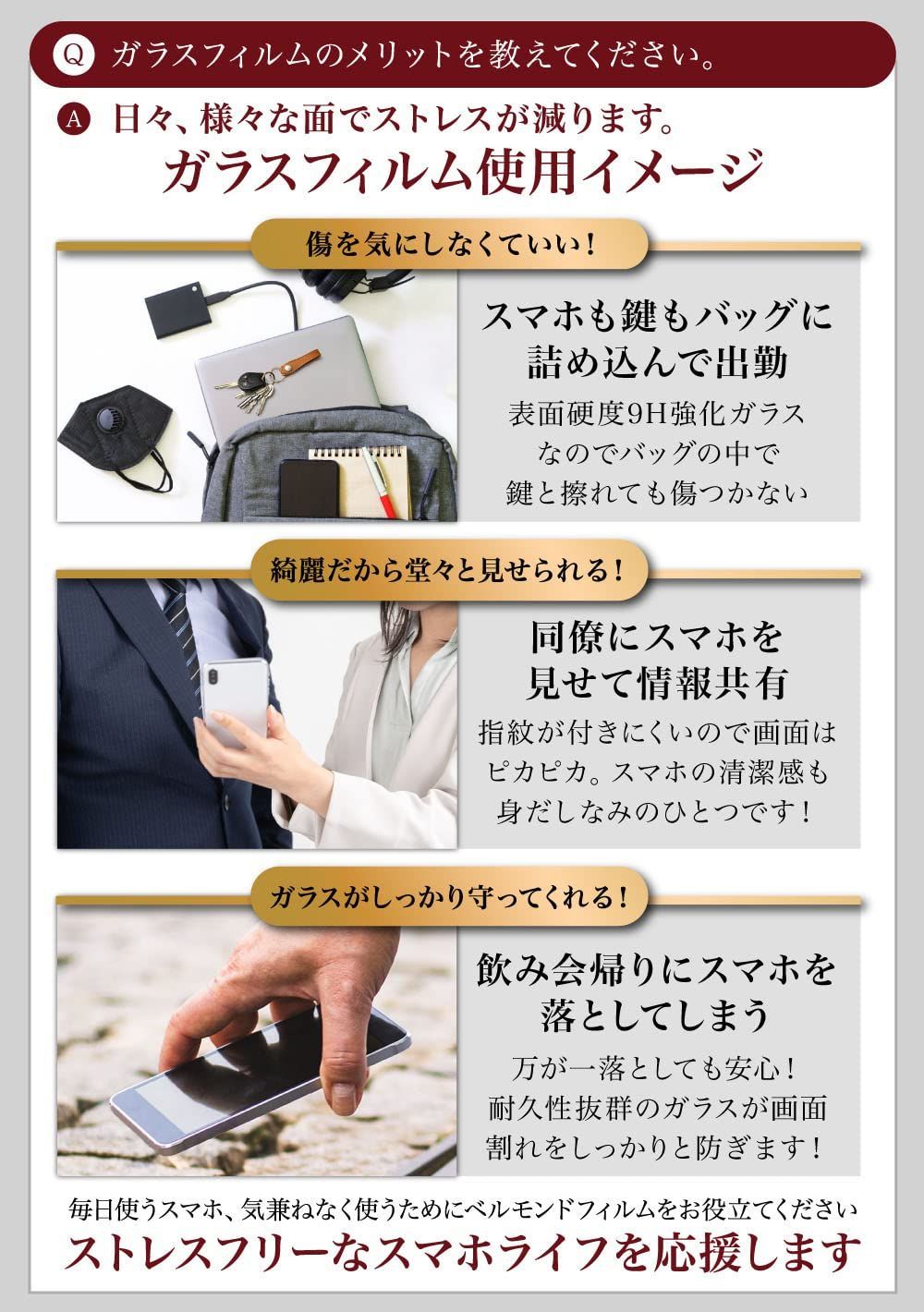 Q ガラスフィルムのメリットを教えてください。

A 日々、様々な面でストレスが減ります。

ガラスフィルム使用イメージ

傷を気にしなくていい！

スマホも鍵もバッグに詰め込んで出勤

表面硬度9H強化ガラスなのでバッグの中で鍵と擦れても傷つかない

綺麗だから堂々と見せられる！

同僚にスマホを見せて情報共有

指紋が付きにくいので画面はピカピカ。スマホの清潔感も身だしなみのひとつです！

ガラスがしっかり守ってくれる！

飲み会帰りにスマホを落としてしまう

万が一落としても安心！耐久性抜群のガラスが画面割れをしっかりと防ぎます！

毎日使うスマホ、気兼ねなく使うためにベルモンドフィルムをお役立てください

ストレスフリーなスマホライフを応援します