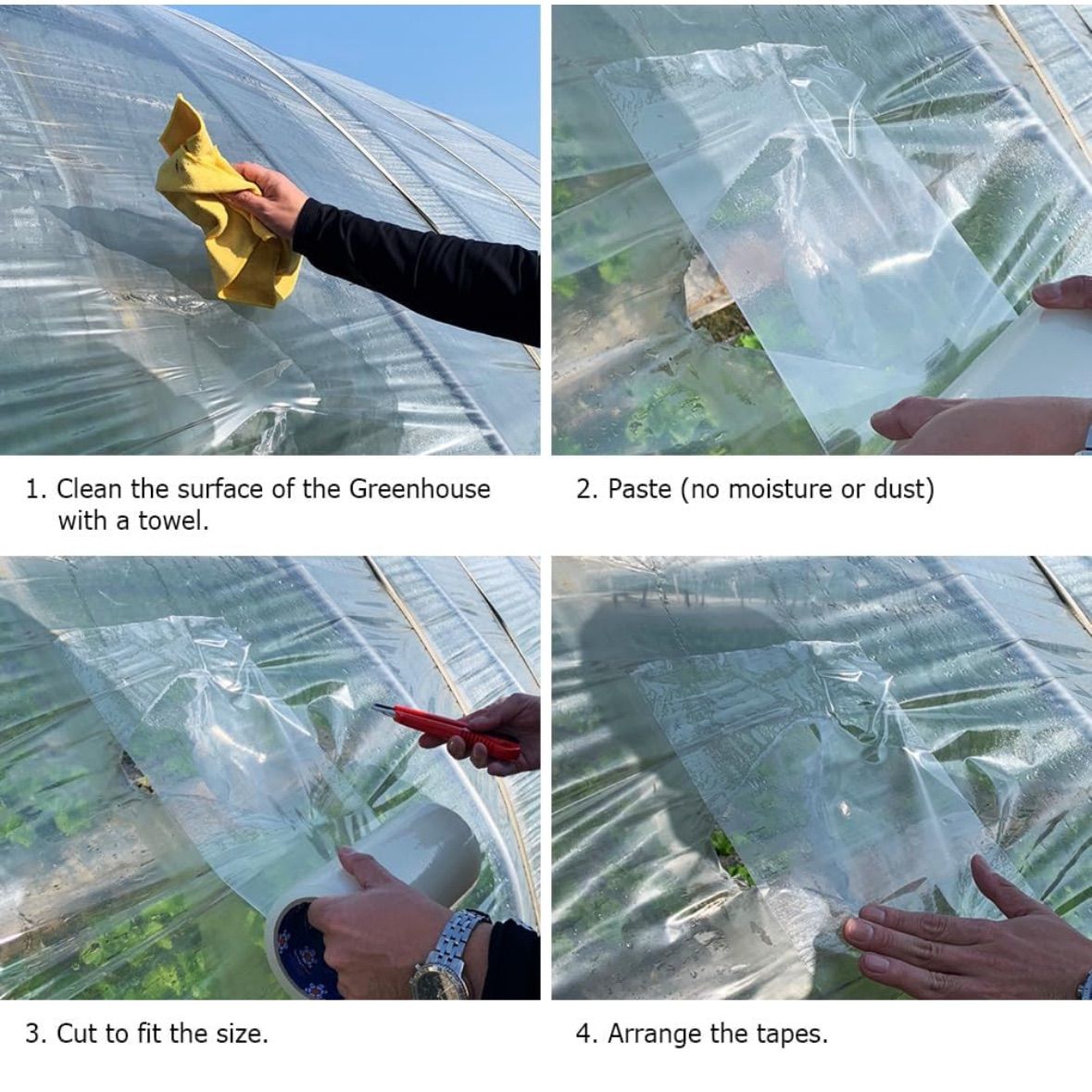 1. Clean the surface of the Greenhouse with a towel.

2. Paste (no moisture or dust)

3. Cut to fit the size.

4. Arrange the tapes.