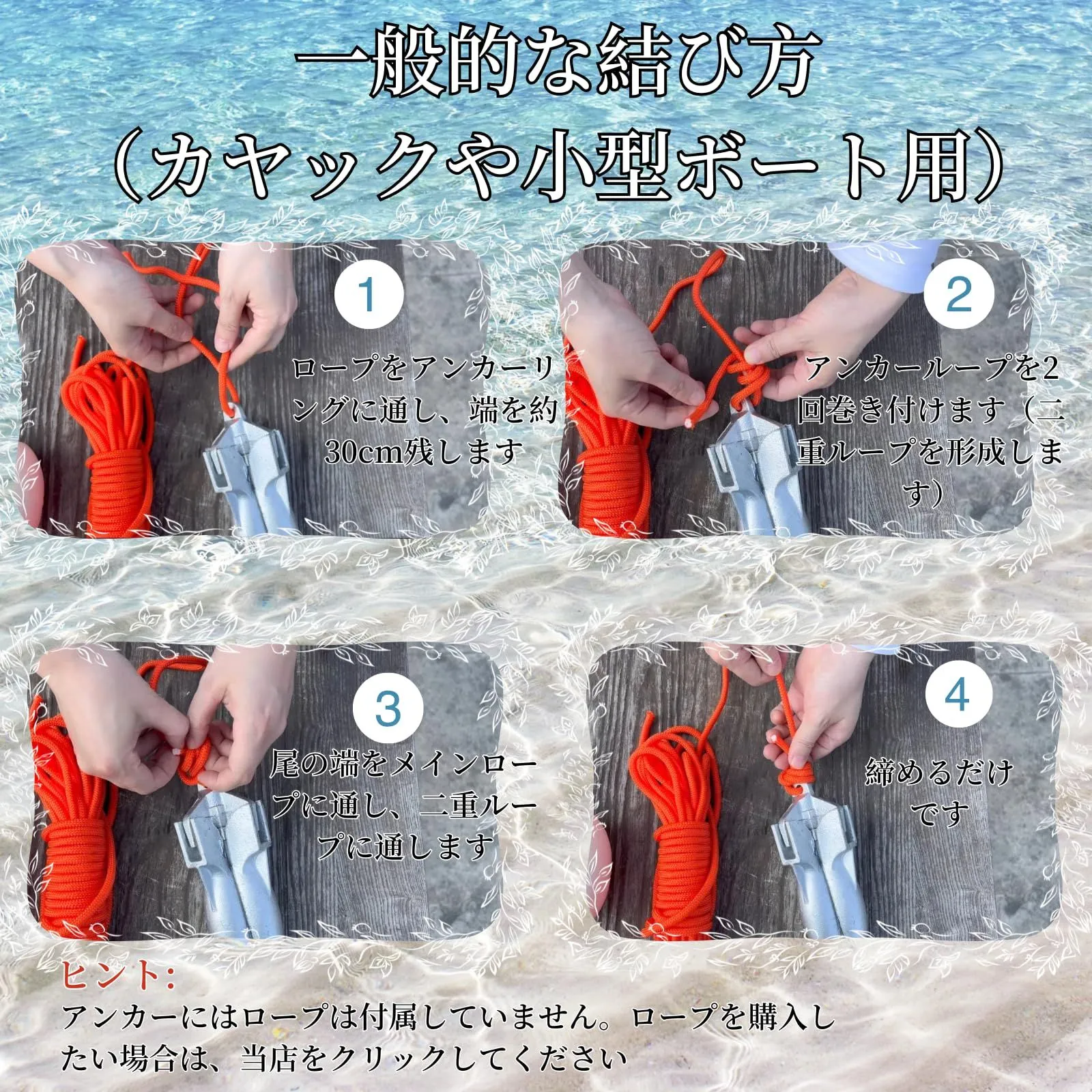 一般的な結び方
（カヤックや小型ボート用）

1
ロープをアンカーリングに通し、端を約30cm残します

2
アンカーループを2回巻き付けます（二重ループを形成します）

3
尾の端をメインロープに通し、二重ループに通します

4
締めるだけです

ヒント:
アンカーにはロープは付属していません。ロープを購入したい場合は、当店をクリックしてください