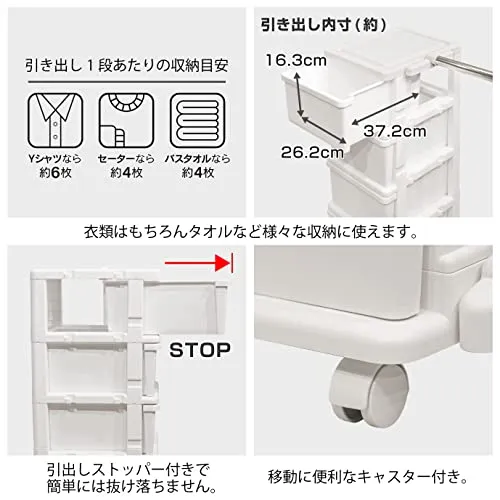 引き出し１段あたりの収納目安

Yシャツなら
約6枚

セーターなら
約4枚

バスタオルなら
約4枚

引き出し内寸（約）

16.3cm

37.2cm

26.2cm

衣類はもちろんタオルなど様々な収納に使えます。

STOP

引出しストッパー付きで
簡単には抜け落ちません。

移動に便利なキャスター付き。