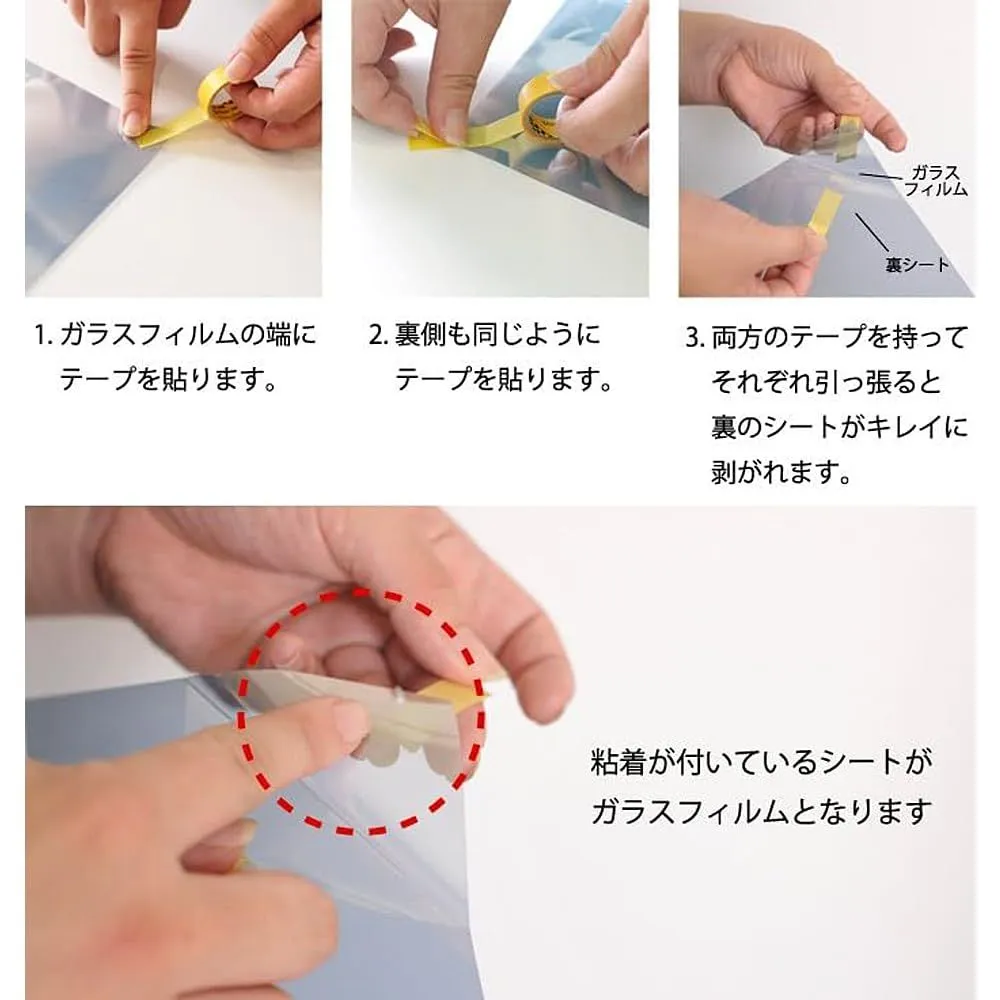 ガラスフィルム

裏シート

1. ガラスフィルムの端にテープを貼ります。

2. 裏側も同じようにテープを貼ります。

3. 両方のテープを持ってそれぞれ引っ張ると裏のシートがキレイに剥がれます。

粘着が付いているシートがガラスフィルムとなります