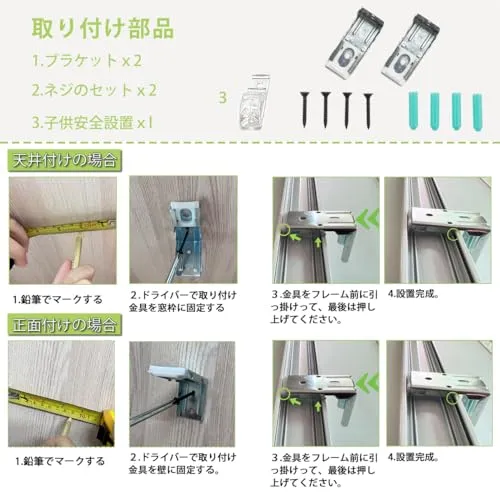 取り付け部品

1.ブラケット x 2

2.ネジのセット x 2

3.子供安全設置 x 1

3

天井付けの場合

1.鉛筆でマークする

2.ドライバーで取り付け金具を窓枠に固定する

3.金具をフレーム前に引っ掛けって、最後は押し上げてください。

4.設置完成。

正面付けの場合

1.鉛筆でマークする

2.ドライバーで取り付け金具を壁に固定する。

3.金具をフレーム前に引っ掛けって、最後は押し上げてください。

4.設置完成。