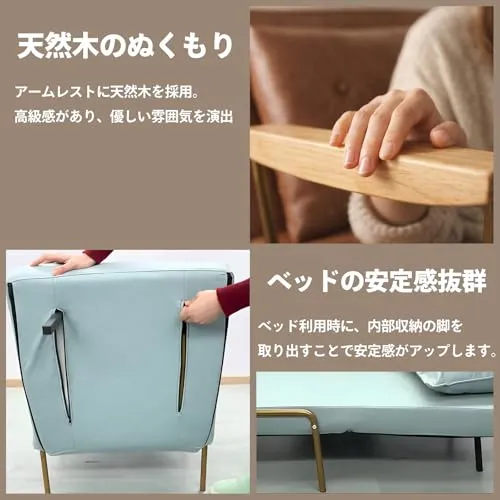 天然木のぬくもり

アームレストに天然木を採用。
高級感があり、優しい雰囲気を演出

ベッドの安定感抜群

ベッド利用時に、内部収納の脚を
取り出すことで安定感がアップします。