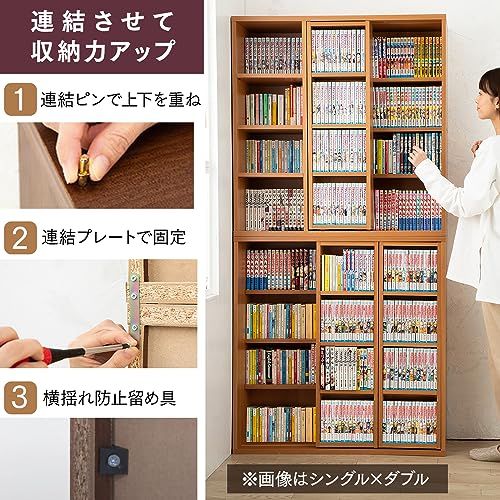 連結させて
収納力アップ

1 連結ピンで上下を重ね

2 連結プレートで固定

3 横揺れ防止留め具

※画像はシングル×ダブル