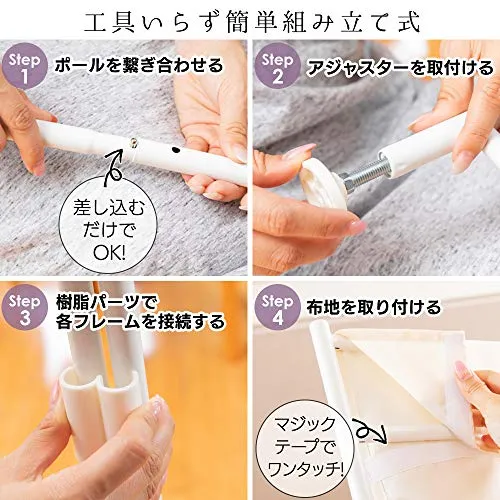 工具いらず簡単組み立て式

Step 1 ポールを繋ぎ合わせる

差し込むだけでOK!

Step 2 アジャスターを取付ける

Step 3 樹脂パーツで各フレームを接続する

Step 4 布地を取り付ける

マジックテープでワンタッチ!