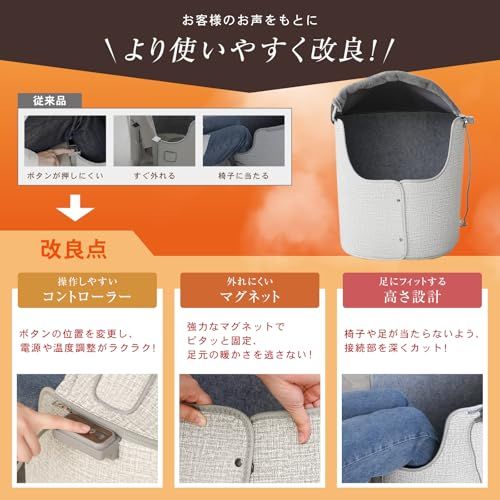 お客様のお声をもとに
\より使いやすく改良!/

従来品

ボタンが押しにくい

すぐ外れる

椅子に当たる

改良点

操作しやすい
コントローラー

ボタンの位置を変更し、電源や温度調整がラクラク!

外れにくい
マグネット

強力なマグネットでピタッと固定、足元の暖かさを逃さない!

足にフィットする
高さ設計

椅子や足が当たらないよう、接続部を深くカット!