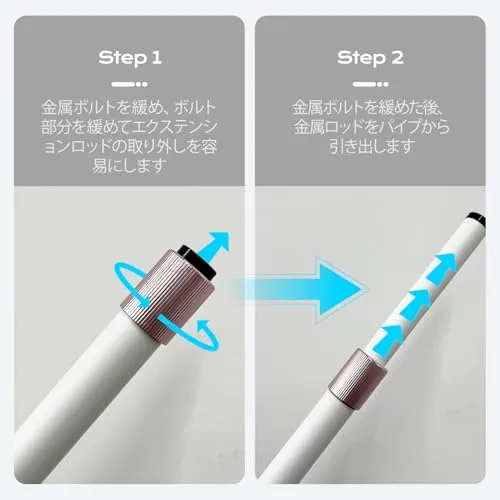 Step 1

金属ボルトを緩め、ボルト部分を緩めてエクステンションロッドの取り外しを容易にします

Step 2

金属ボルトを緩めた後、金属ロッドをパイプから引き出します