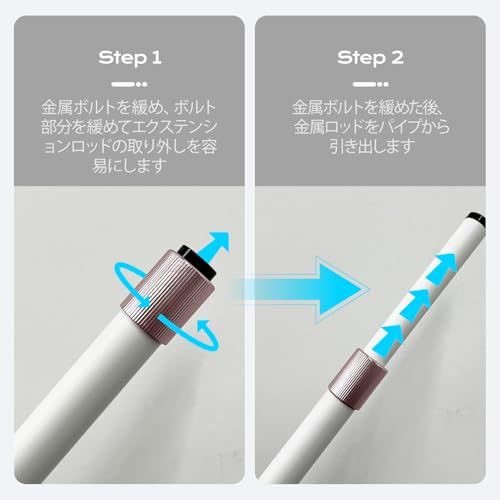 Step 1

金属ボルトを緩め、ボルト部分を緩めてエクステンションロッドの取り外しを容易にします

Step 2

金属ボルトを緩めた後、金属ロッドをパイプから引き出します