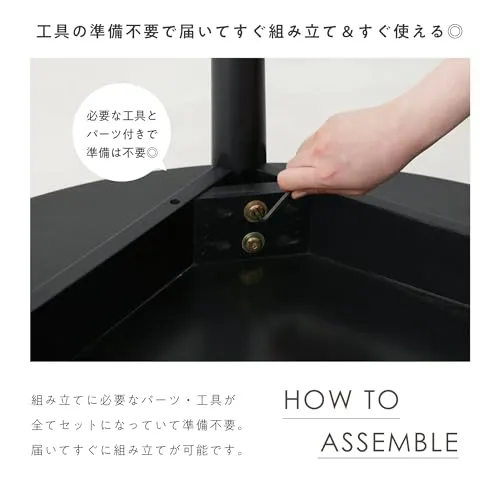 工具の準備不要で届いてすぐ組み立て＆すぐ使える◎

必要な工具とパーツ付きで準備は不要◎

組み立てに必要なパーツ・工具が全てセットになっていて準備不要。届いてすぐに組み立てが可能です。

HOW TO ASSEMBLE