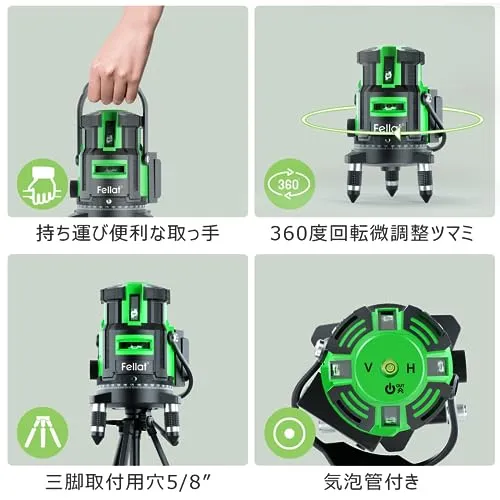 Fellat

持ち運び便利な取っ手

Fellat

360

360度回転微調整ツマミ

Fellat

三脚取付用穴5/8″

V H

OUT

気泡管付き