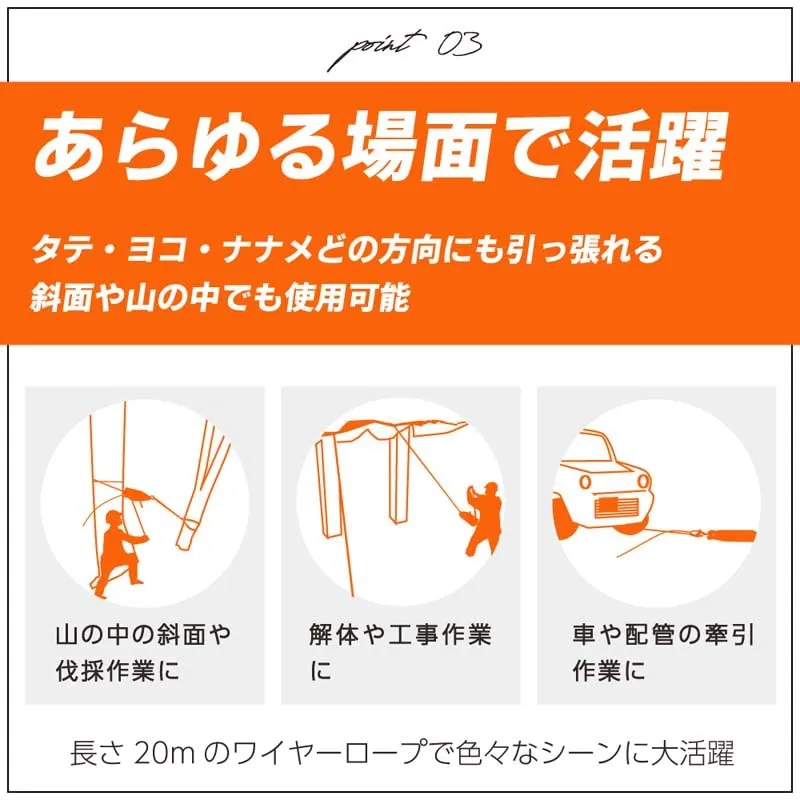 point 03

あらゆる場面で活躍

タテ・ヨコ・ナナメどの方向にも引っ張れる
斜面や山の中でも使用可能

山の中の斜面や伐採作業に

解体や工事作業に

車や配管の牽引作業に

長さ 20m のワイヤーロープで色々なシーンに大活躍