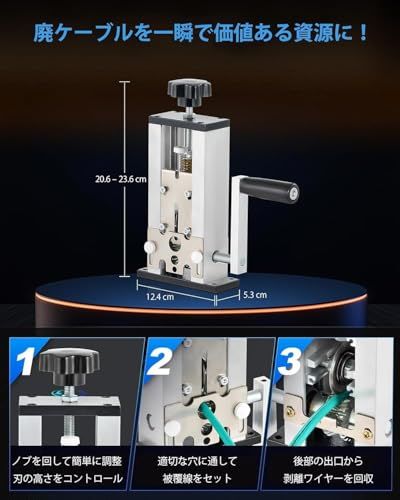 廃ケーブルを一瞬で価値ある資源に！

20.6 – 23.6 cm

12.4 cm

5.3 cm

1

ノブを回して簡単に調整
刃の高さをコントロール

2

適切な穴に通して
被覆線をセット

3

後部の出口から
剥離ワイヤーを回収