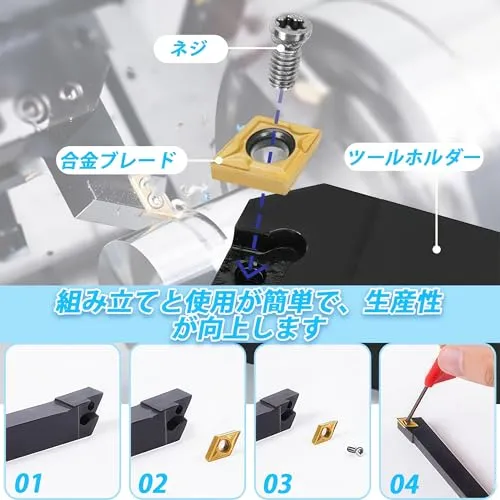 ネジ

合金ブレード

ツールホルダー

組み立てと使用が簡単で、生産性が向上します

01

02

03

04