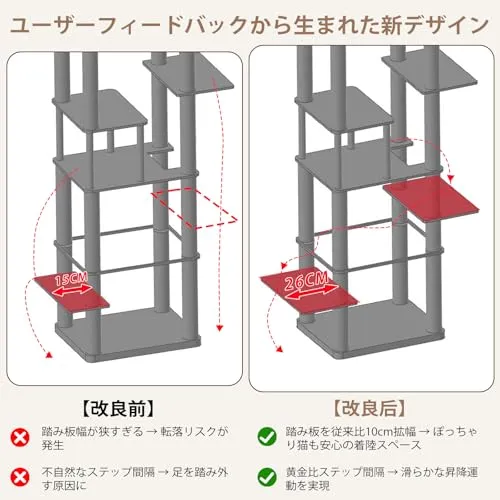 ユーザーフィードバックから生まれた新デザイン

15CM

26CM

【改良前】

踏み板幅が狭すぎる → 転落リスクが発生

不自然なステップ間隔 → 足を踏み外す原因に

【改良后】

踏み板を従来比10cm拡幅 → ぽっちゃり猫も安心の着陸スペース

黄金比ステップ間隔 → 滑らかな昇降運動を実現