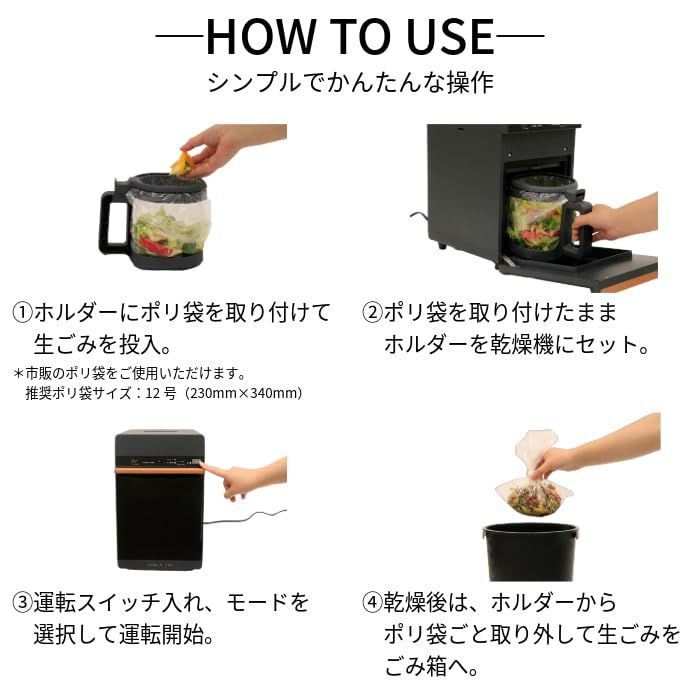 —HOW TO USE—
シンプルでかんたんな操作

①ホルダーにポリ袋を取り付けて生ごみを投入。
＊市販のポリ袋をご使用いただけます。
推奨ポリ袋サイズ：12 号（230mm×340mm）

②ポリ袋を取り付けたままホルダーを乾燥機にセット。

③運転スイッチ入れ、モードを選択して運転開始。

④乾燥後は、ホルダーからポリ袋ごと取り外して生ごみをごみ箱へ。