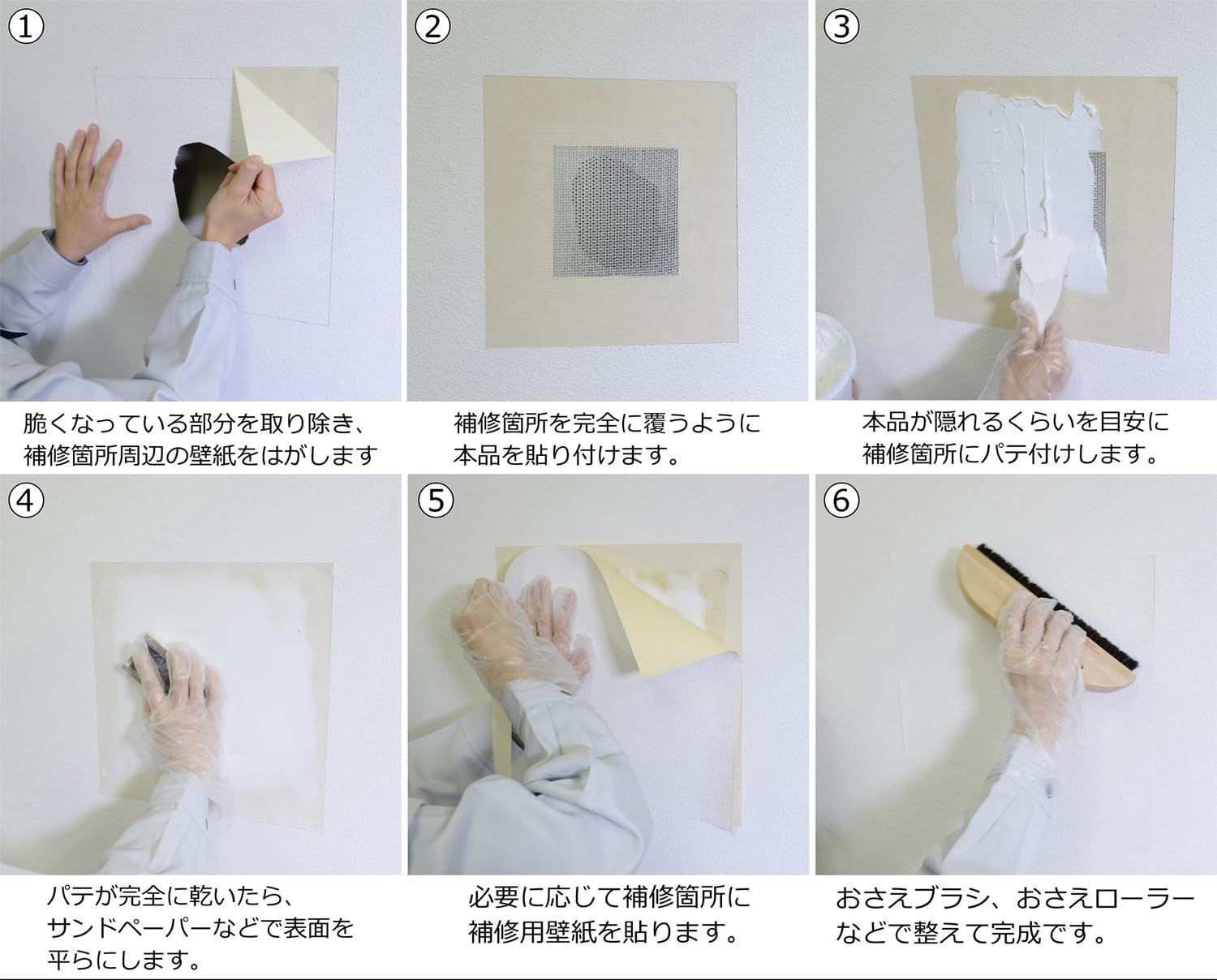 ①
脆くなっている部分を取り除き、補修箇所周辺の壁紙をはがします

②
補修箇所を完全に覆うように本品を貼り付けます。

③
本品が隠れるくらいを目安に補修箇所にパテ付けします。

④
パテが完全に乾いたら、サンドペーパーなどで表面を平らにします。

⑤
必要に応じて補修箇所に補修用壁紙を貼ります。

⑥
おさえブラシ、おさえローラーなどで整えて完成です。