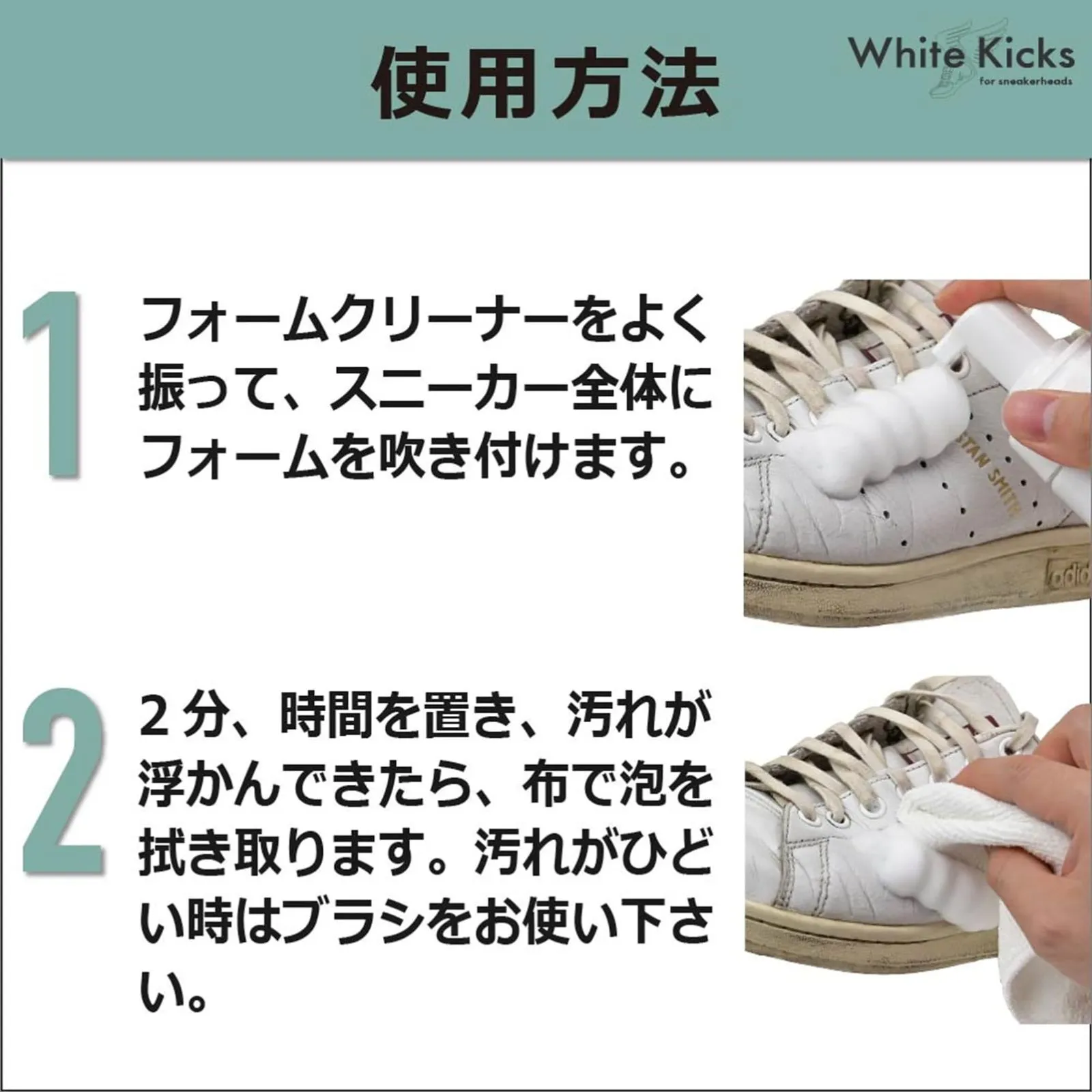 使用方法

White Kicks
for sneakerheads

1 フォームクリーナーをよく振って、スニーカー全体にフォームを吹き付けます。

STAN SMITH

adid

2 2 分、時間を置き、汚れが浮かんできたら、布で泡を拭き取ります。汚れがひどい時はブラシをお使い下さい。