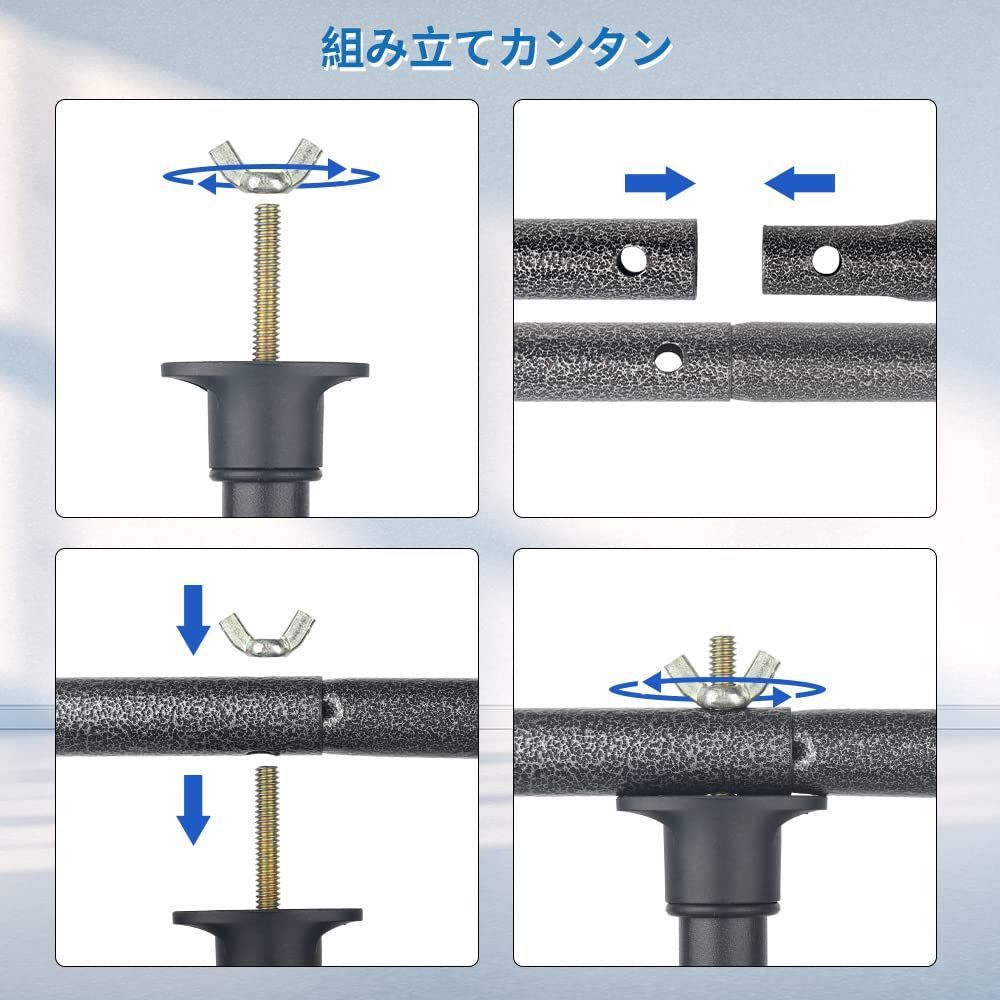 組み立てカンタン