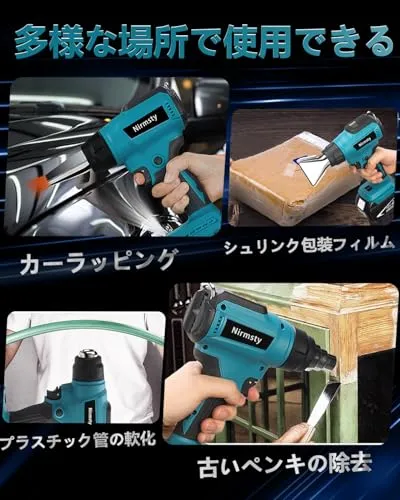 多様な場所で使用できる

Nirmsty

Nirmsty

カーラッピング

シュリンク包装フィルム

Nirmsty

プラスチック管の軟化

古いペンキの除去