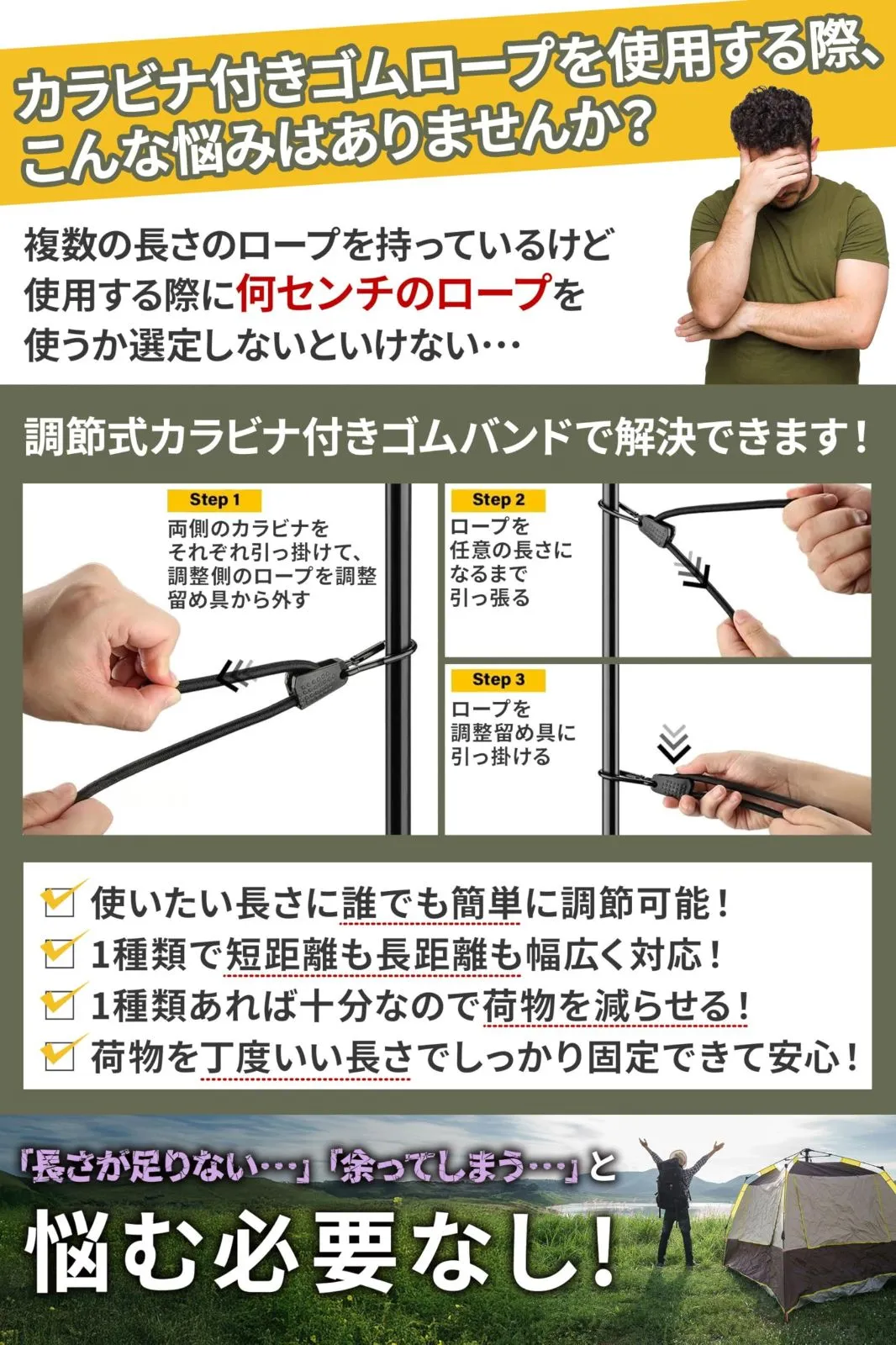 カラビナ付きゴムロープを使用する際、こんな悩みはありませんか？

複数の長さのロープを持っているけど使用する際に何センチのロープを使うか選定しないといけない…

調節式カラビナ付きゴムバンドで解決できます！

Step 1
両側のカラビナをそれぞれ引っ掛けて、調整側のロープを調整留め具から外す

Step 2
ロープを任意の長さになるまで引っ張る

Step 3
ロープを調整留め具に引っ掛ける

使いたい長さに誰でも簡単に調節可能！
1種類で短距離も長距離も幅広く対応！
1種類あれば十分なので荷物を減らせる！
荷物を丁度いい長さでしっかり固定できて安心！

「長さが足りない…」「余ってしまう…」と
悩む必要なし！