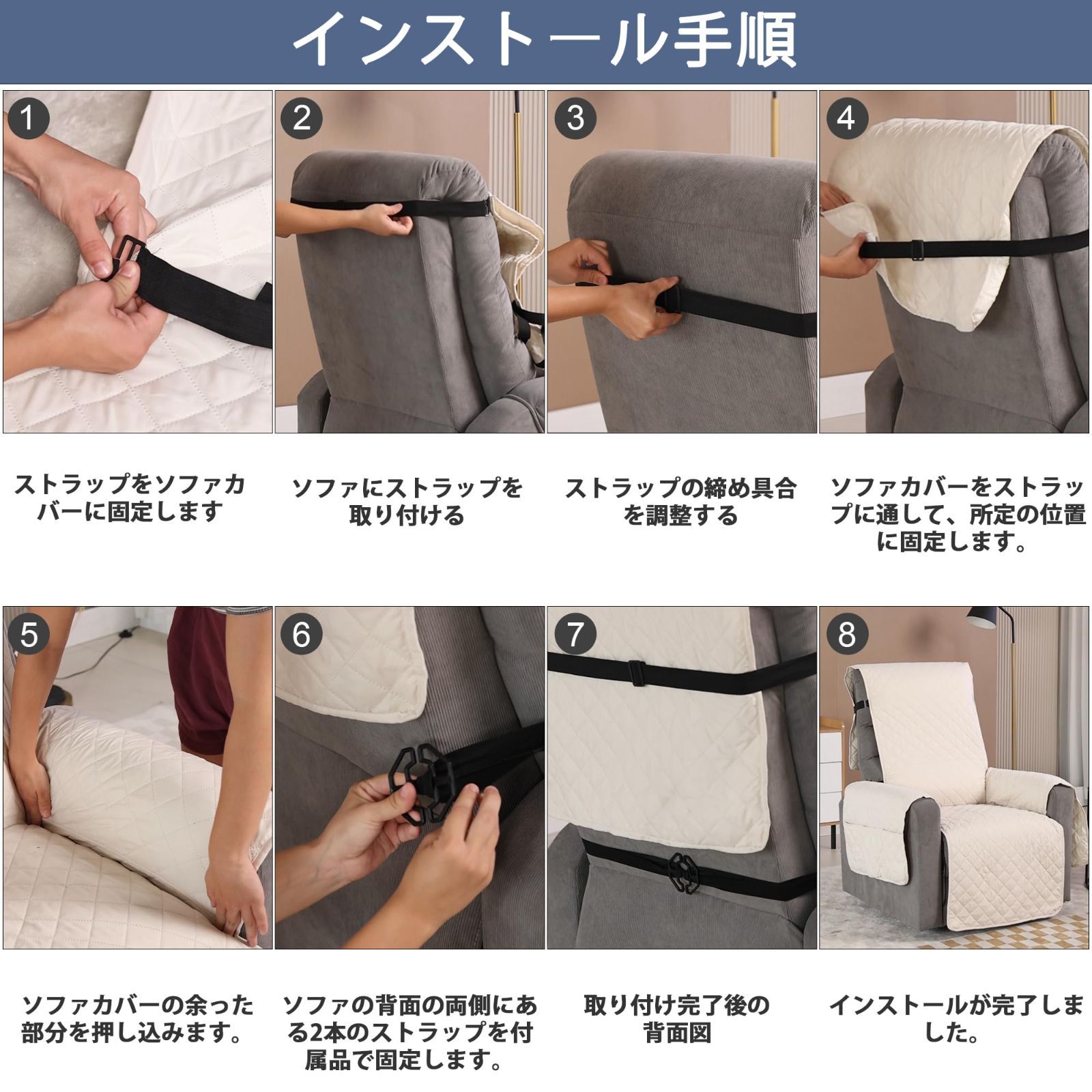 インストール手順

1

ストラップをソファカバーに固定します

2

ソファにストラップを取り付ける

3

ストラップの締め具合を調整する

4

ソファカバーをストラップに通して、所定の位置に固定します。

5

ソファカバーの余った部分を押し込みます。

6

ソファの背面の両側にある2本のストラップを付属品で固定します。

7

取り付け完了後の背面図

8

インストールが完了しました。