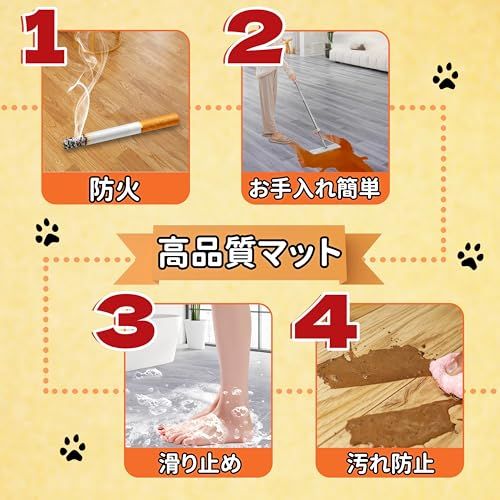 1
防火

2
お手入れ簡単

高品質マット

3
滑り止め

4
汚れ防止