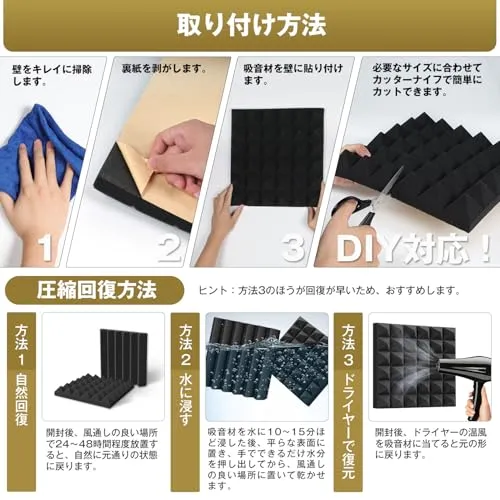 取り付け方法

壁をキレイに掃除します。

1

裏紙を剥がします。

2

吸音材を壁に貼り付けます。

3

必要なサイズに合わせてカッターナイフで簡単にカットできます。

DIY対応！

圧縮回復方法

ヒント：方法3のほうが回復が早いため、おすすめします。

方法1 自然回復

開封後、風通しの良い場所で24~48時間程度放置すると、自然に元通りの状態に戻ります。

方法2 水に浸す

吸音材を水に10~15分ほど浸した後、平らな表面に置き、手でできるだけ水分を押し出してから、風通しの良い場所に置いて乾かせます。

方法3 ドライヤーで復元

開封後、ドライヤーの温風を吸音材に当てると元の形に戻ります。