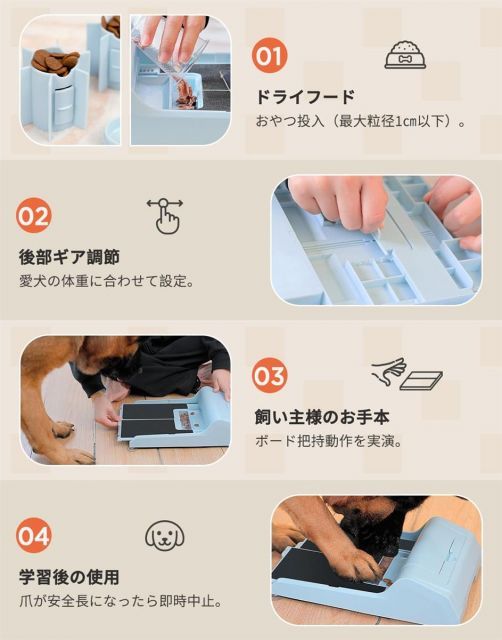 01

ドライフード
おやつ投入（最大粒径1cm以下）。

02

後部ギア調節
愛犬の体重に合わせて設定。

03

飼い主様のお手本
ボード把持動作を実演。

04

学習後の使用
爪が安全長になったら即時中止。