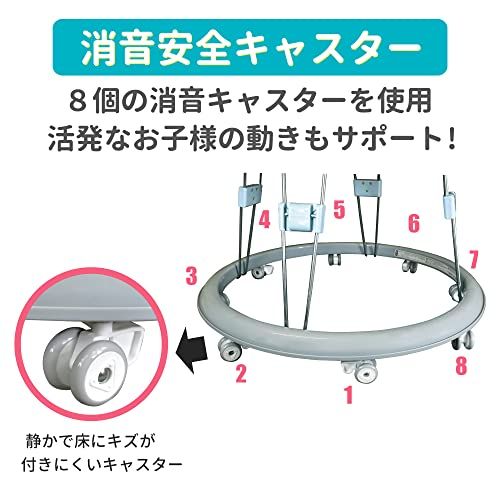 消音安全キャスター

8個の消音キャスターを使用
活発なお子様の動きもサポート!

4
5
6
3
7
2
1
8

静かで床にキズが
付きにくいキャスター