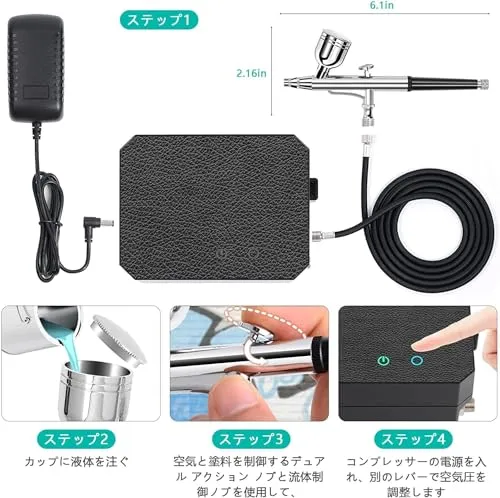 ステップ1

6.1in

2.16in

ステップ2

カップに液体を注ぐ

ステップ3

空気と塗料を制御するデュアル アクション ノブと流体制御ノブを使用して、

ステップ4

コンプレッサーの電源を入れ、別のレバーで空気圧を調整します