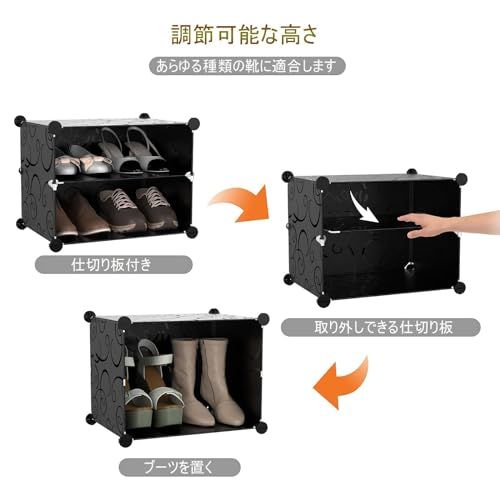 調節可能な高さ

あらゆる種類の靴に適合します

仕切り板付き

取り外しできる仕切り板

ブーツを置く