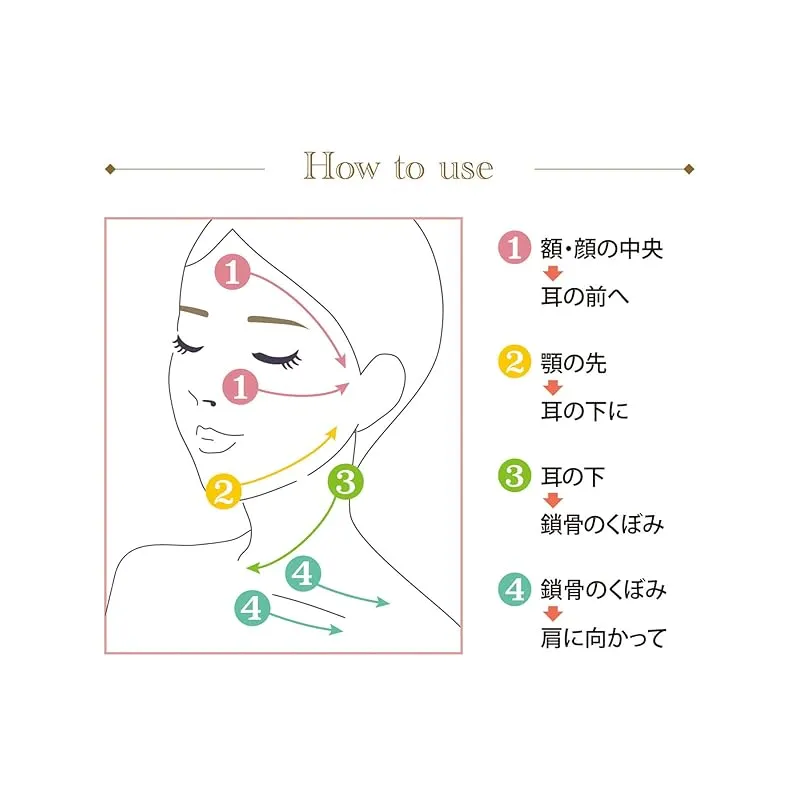 How to use

1
1
2
3
4
4

1 額・顔の中央
耳の前へ

2 顎の先
耳の下に

3 耳の下
鎖骨のくぼみ

4 鎖骨のくぼみ
肩に向かって