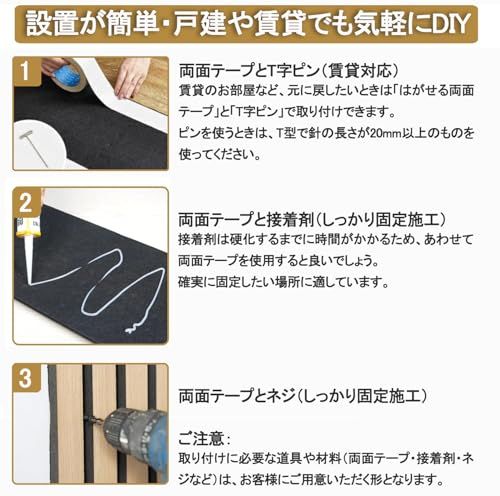 設置が簡単・戸建や賃貸でも気軽にDIY

1

両面テープとT字ピン（賃貸対応）
賃貸のお部屋など、元に戻したいときは「はがせる両面テープ」と「T字ピン」で取り付けできます。
ピンを使うときは、T型で針の長さが20mm以上のものを使ってください。

2

両面テープと接着剤（しっかり固定施工）
接着剤は硬化するまでに時間がかかるため、あわせて両面テープを使用すると良いでしょう。
確実に固定したい場所に適しています。

3

両面テープとネジ（しっかり固定施工）

ご注意：
取り付けに必要な道具や材料（両面テープ・接着剤・ネジなど）は、お客様にご用意いただく形となります。