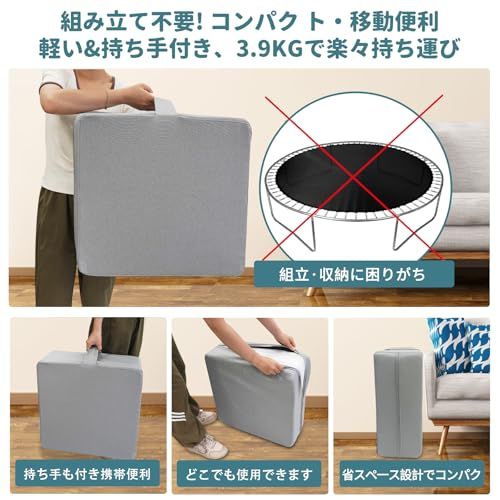 組み立て不要! コンパクト・移動便利
軽い&持ち手付き、3.9KGで楽々持ち運び

組立・収納に困りがち

持ち手も付き携帯便利

どこでも使用できます

省スペース設計でコンパク