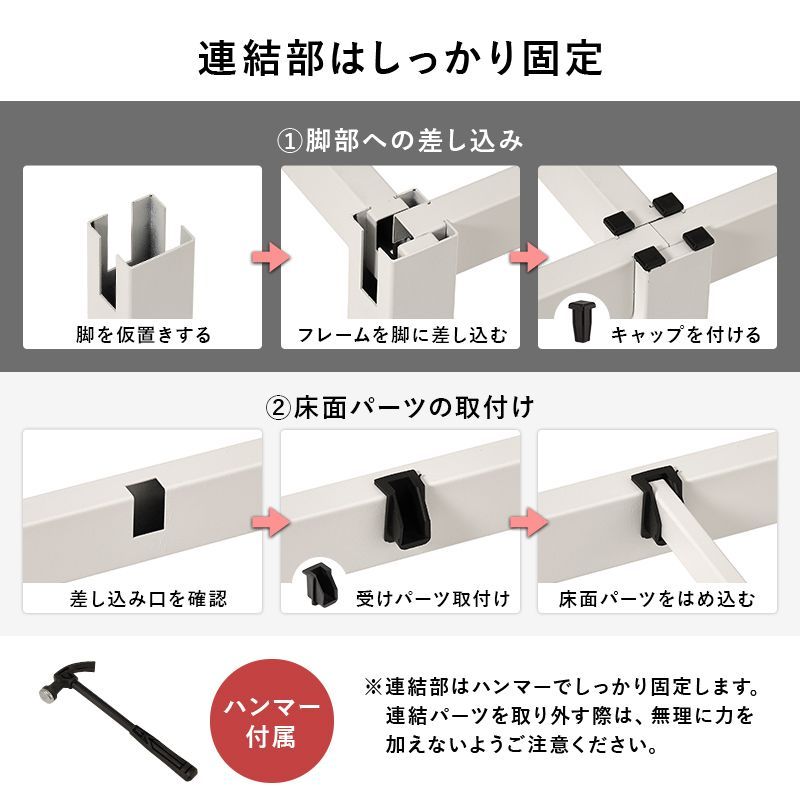 連結部はしっかり固定

①脚部への差し込み

脚を仮置きする

フレームを脚に差し込む

キャップを付ける

②床面パーツの取付け

差し込み口を確認

受けパーツ取付け

床面パーツをはめ込む

ハンマー付属

※連結部はハンマーでしっかり固定します。連結パーツを取り外す際は、無理に力を加えないようご注意ください。